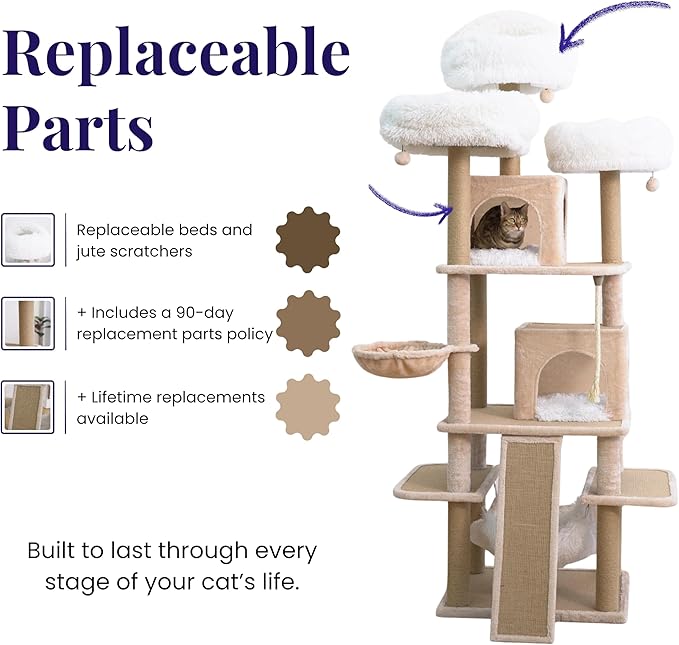 Replaceable Parts

Replaceable beds and jute scratchers

+ Includes a 90-day replacement parts policy

+ Lifetime replacements available

Built to last through every stage of your cat's life.