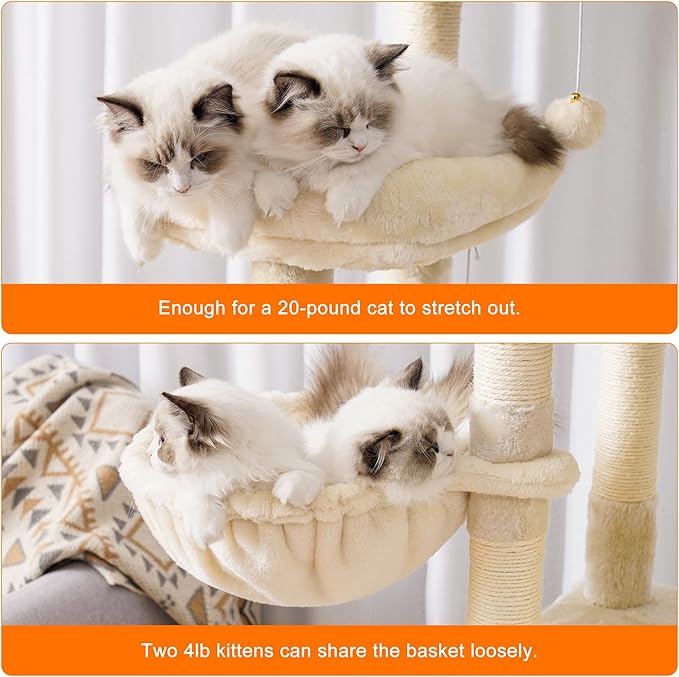 Enough for a 20-pound cat to stretch out.

Two 4lb kittens can share the basket loosely.