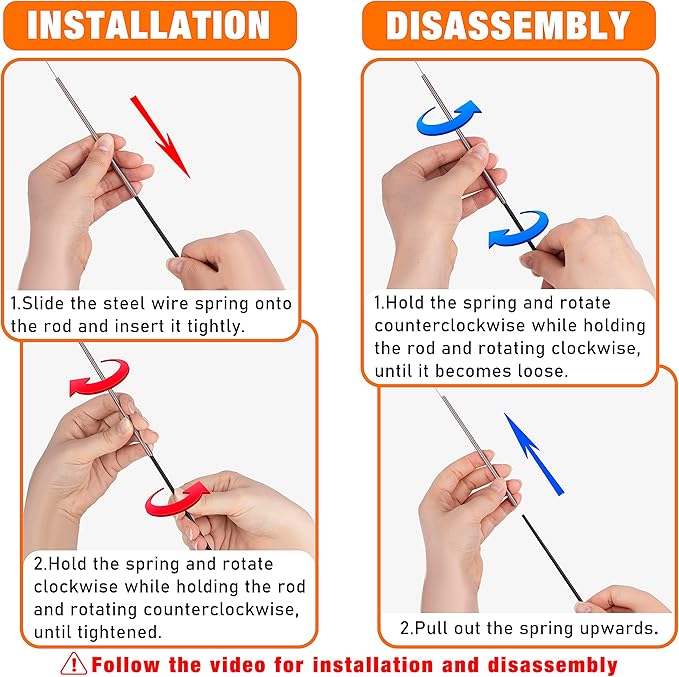 INSTALLATION

1.Slide the steel wire spring onto the rod and insert it tightly.

2.Hold the spring and rotate clockwise while holding the rod and rotating counterclockwise, until tightened.

DISASSEMBLY

1.Hold the spring and rotate counterclockwise while holding the rod and rotating clockwise, until it becomes loose.

2.Pull out the spring upwards.

Follow the video for installation and disassembly