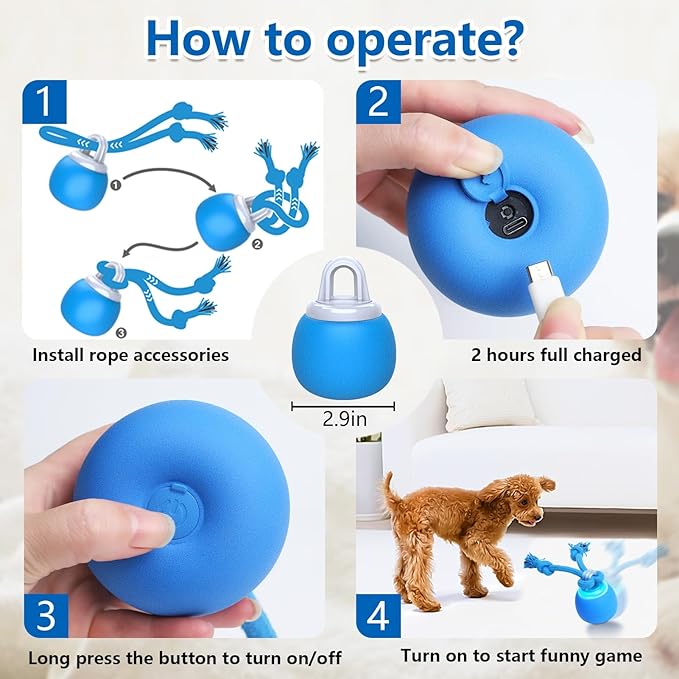 How to operate?

1

❶

❷

❸

Install rope accessories

2

2 hours full charged

2.9in

3

Long press the button to turn on/off

4

Turn on to start funny game