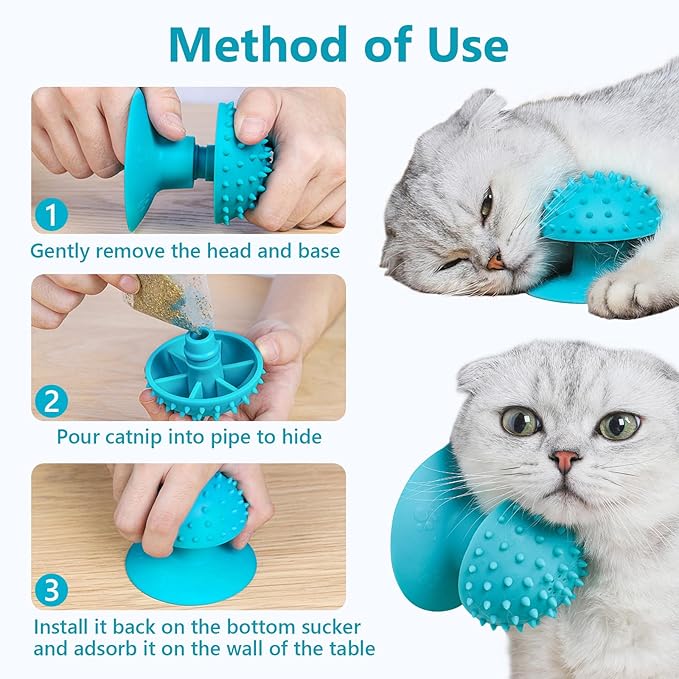 Method of Use

1
Gently remove the head and base

2
Pour catnip into pipe to hide

3
Install it back on the bottom sucker and adsorb it on the wall of the table