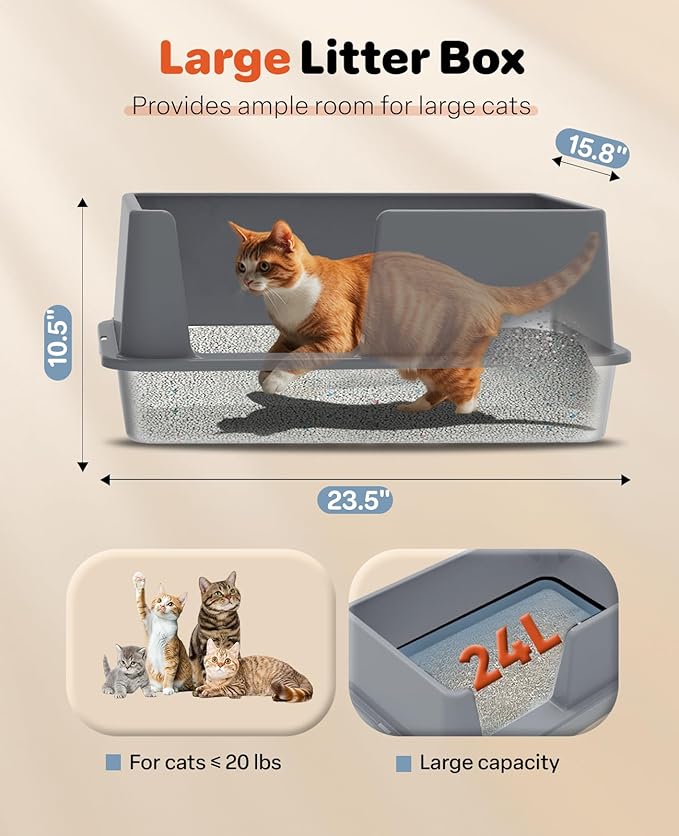 Large Litter Box

Provides ample room for large cats

15.8"

10.5"

23.5"

24L

For cats ≤ 20 lbs

Large capacity