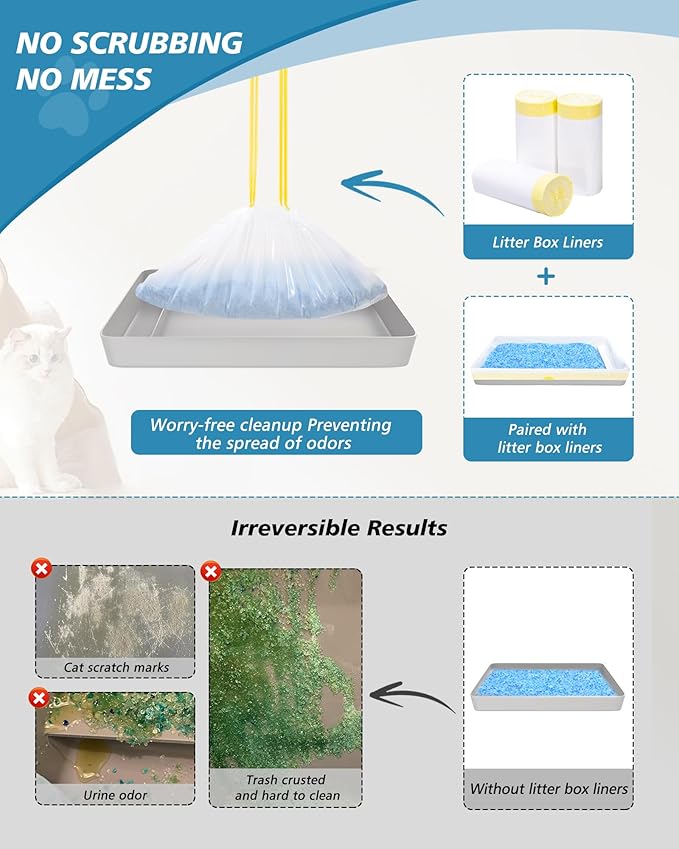 NO SCRUBBING
NO MESS

Litter Box Liners

+

Paired with litter box liners

Worry-free cleanup Preventing the spread of odors

Irreversible Results

Cat scratch marks

Urine odor

Trash crusted and hard to clean

Without litter box liners