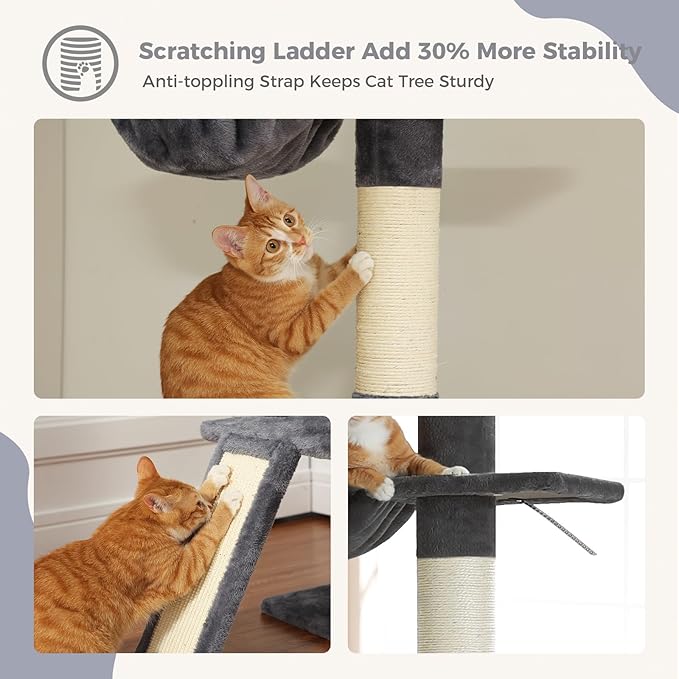 Scratching Ladder Add 30% More Stability
Anti-toppling Strap Keeps Cat Tree Sturdy