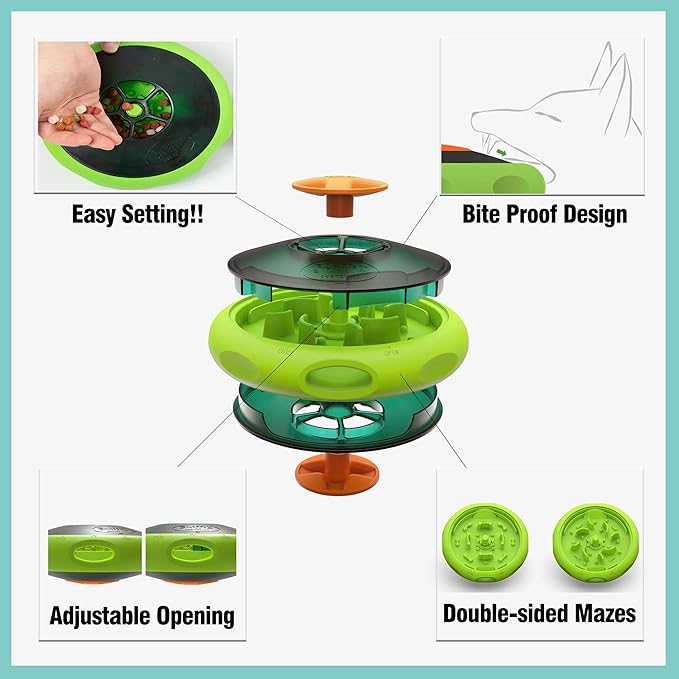 Easy Setting!!

Bite Proof Design

Adjustable Opening

Double-sided Mazes