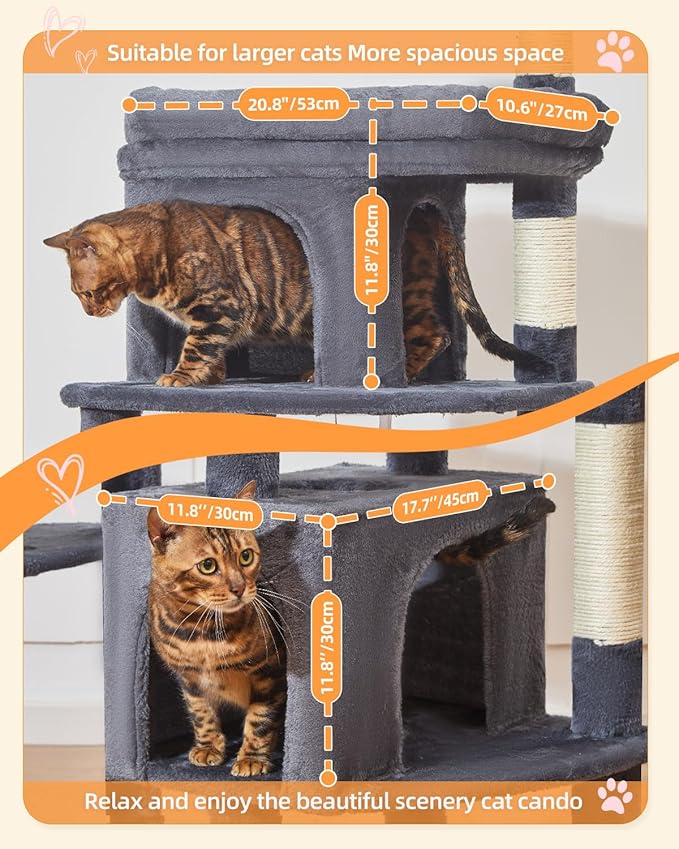 Suitable for larger cats More spacious space

20.8"/53cm

10.6"/27cm

11.8"/30cm

11.8"/30cm

17.7"/45cm

11.8"/30cm

Relax and enjoy the beautiful scenery cat cando