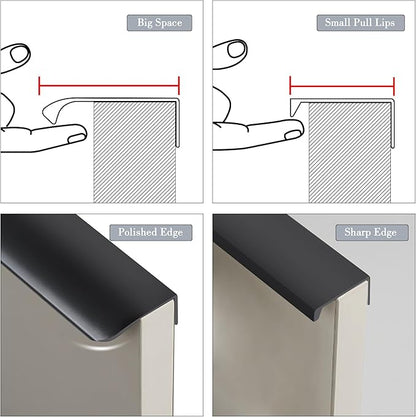 Big Space

Small Pull Lips

Polished Edge

Sharp Edge