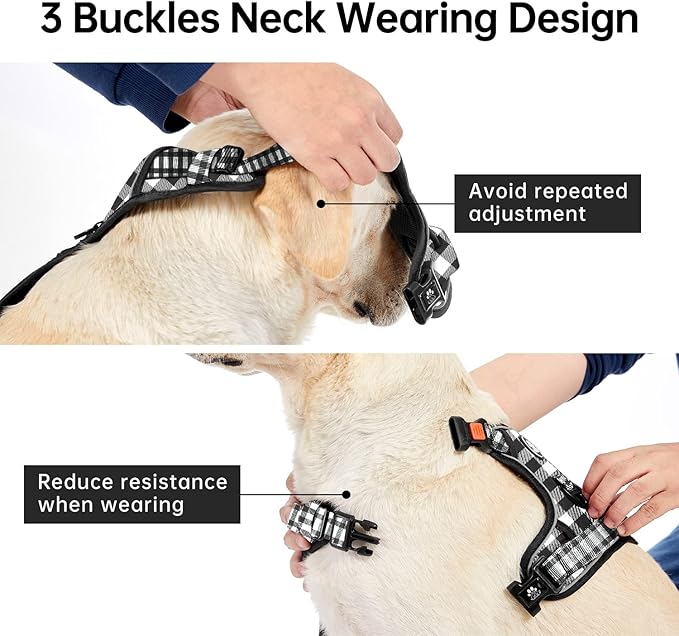 3 Buckles Neck Wearing Design

Avoid repeated adjustment

Reduce resistance when wearing