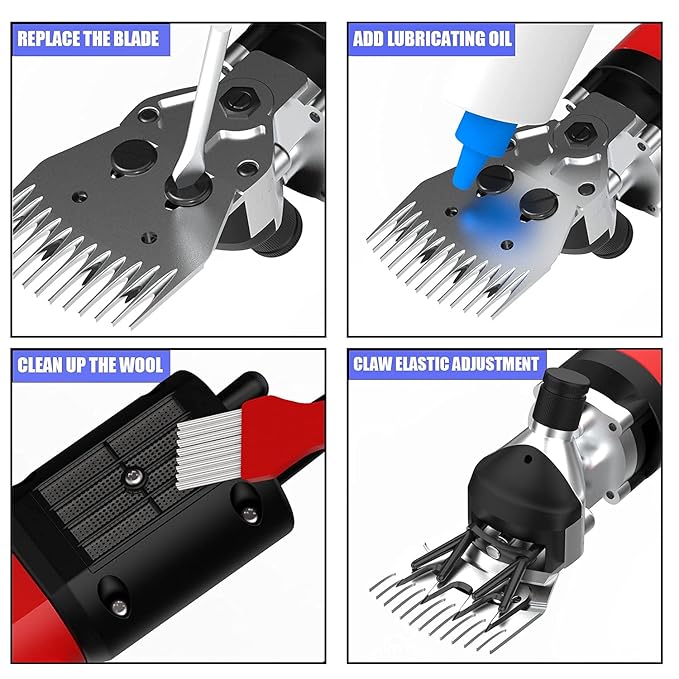 REPLACE THE BLADE

ADD LUBRICATING OIL

CLEAN UP THE WOOL

CLAW ELASTIC ADJUSTMENT