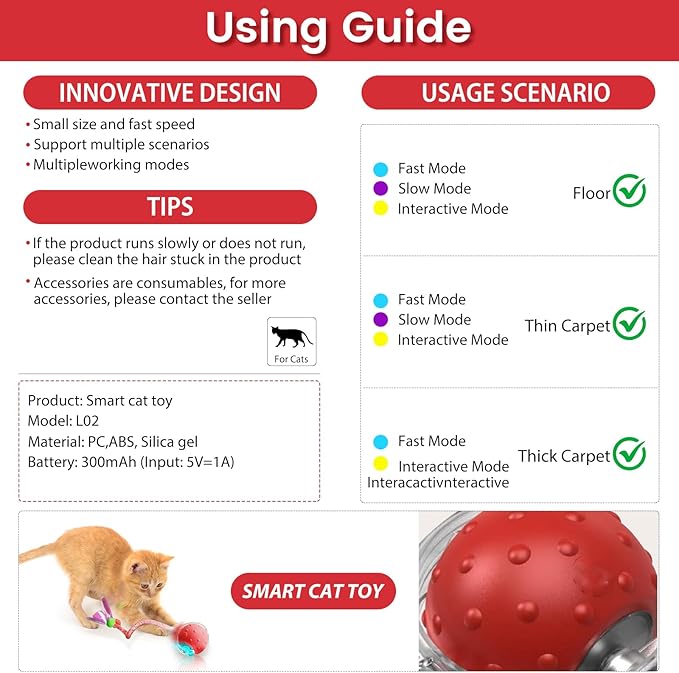 Using Guide

INNOVATIVE DESIGN

• Small size and fast speed
• Support multiple scenarios
• Multipleworking modes

TIPS

• If the product runs slowly or does not run, please clean the hair stuck in the product
• Accessories are consumables, for more accessories, please contact the seller

For Cats

Product: Smart cat toy
Model: L02
Material: PC,ABS, Silica gel
Battery: 300mAh (Input: 5V=1A)

USAGE SCENARIO

Fast Mode
Slow Mode
Interactive Mode
Floor

Fast Mode
Slow Mode
Interactive Mode
Thin Carpet

Fast Mode
Interactive Mode
Interacactivnteractive
Thick Carpet

SMART CAT TOY