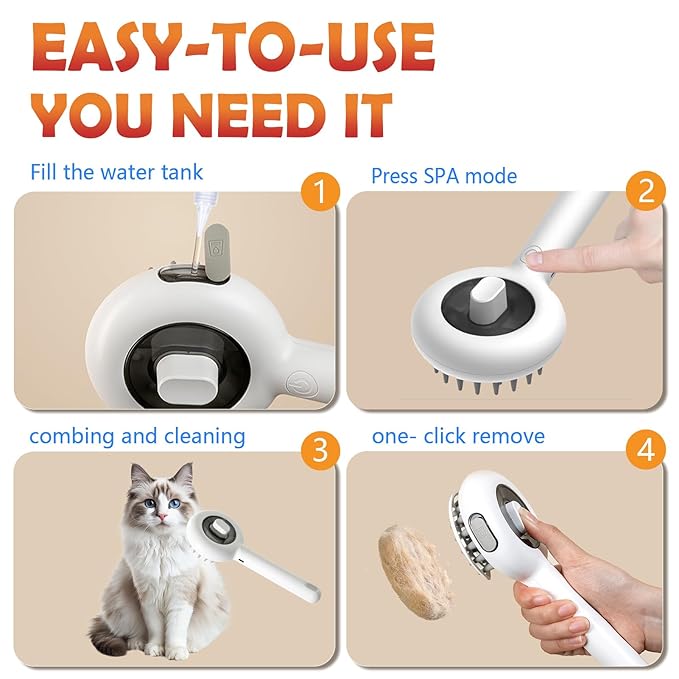 EASY-TO-USE
YOU NEED IT

Fill the water tank
1

Press SPA mode
2

combing and cleaning
3

one- click remove
4