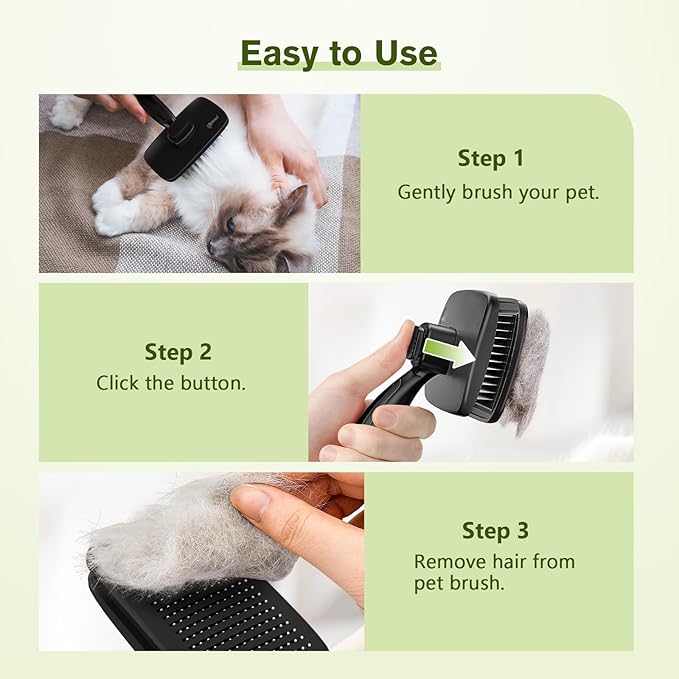 Easy to Use

Step 1
Gently brush your pet.

Step 2
Click the button.

Step 3
Remove hair from pet brush.