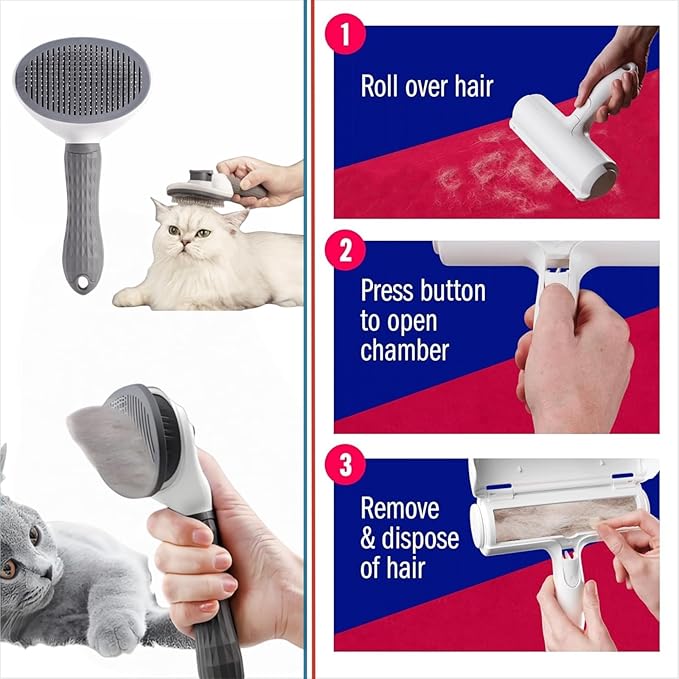 1
Roll over hair

2
Press button to open chamber

3
Remove & dispose of hair