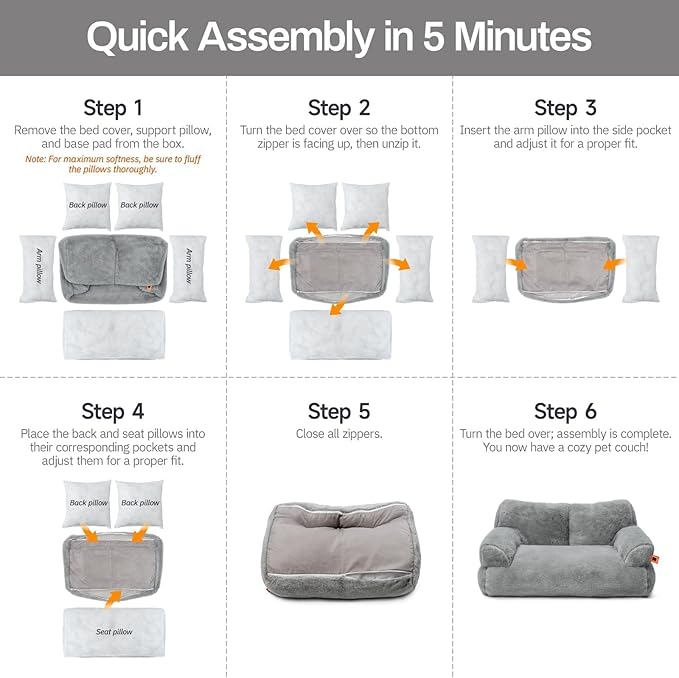 Quick Assembly in 5 Minutes

Step 1
Remove the bed cover, support pillow, and base pad from the box.
Note: For maximum softness, be sure to fluff the pillows thoroughly.

Back pillow
Back pillow
Arm pillow
Arm pillow

Step 2
Turn the bed cover over so the bottom zipper is facing up, then unzip it.

Step 3
Insert the arm pillow into the side pocket and adjust it for a proper fit.

Step 4
Place the back and seat pillows into their corresponding pockets and adjust them for a proper fit.

Back pillow
Back pillow
Seat pillow

Step 5
Close all zippers.

Step 6
Turn the bed over; assembly is complete. You now have a cozy pet couch!