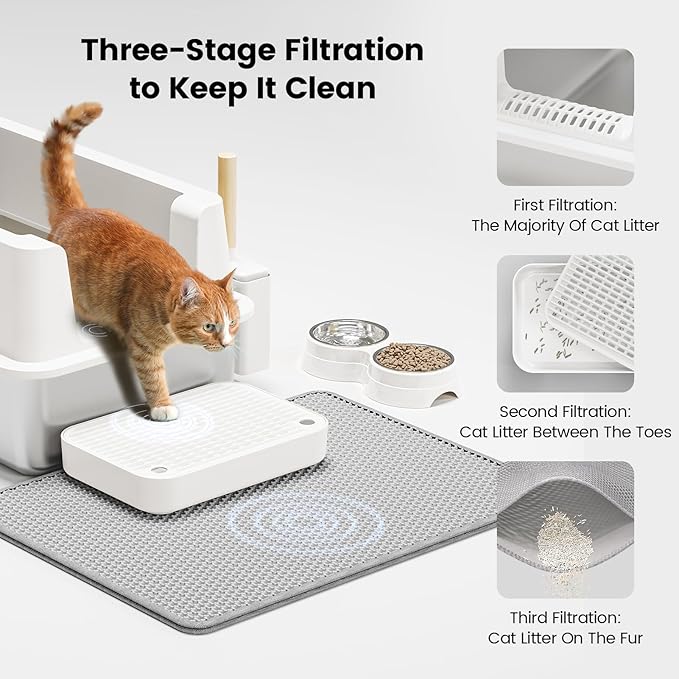 Three-Stage Filtration to Keep It Clean

First Filtration:
The Majority Of Cat Litter

Second Filtration:
Cat Litter Between The Toes

Third Filtration:
Cat Litter On The Fur