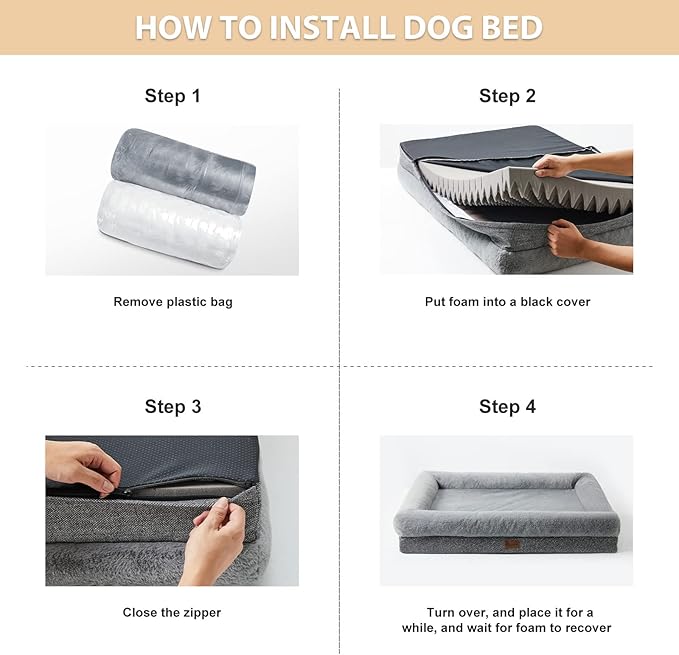 HOW TO INSTALL DOG BED

Step 1

Remove plastic bag

Step 2

Put foam into a black cover

Step 3

Close the zipper

Step 4

Turn over, and place it for a while, and wait for foam to recover