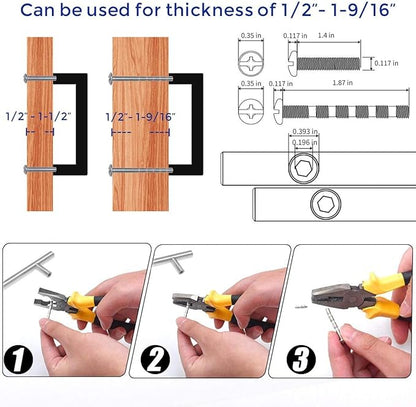 Can be used for thickness of 1/2"- 1-9/16"

1/2" - 1-1/2"

1/2"- 1-9/16"

0.35 in

0.117 in

1.4 in

0.117 in

0.35 in

0.117 in

1.87 in

0.393 in

0.196 in

1

2

3