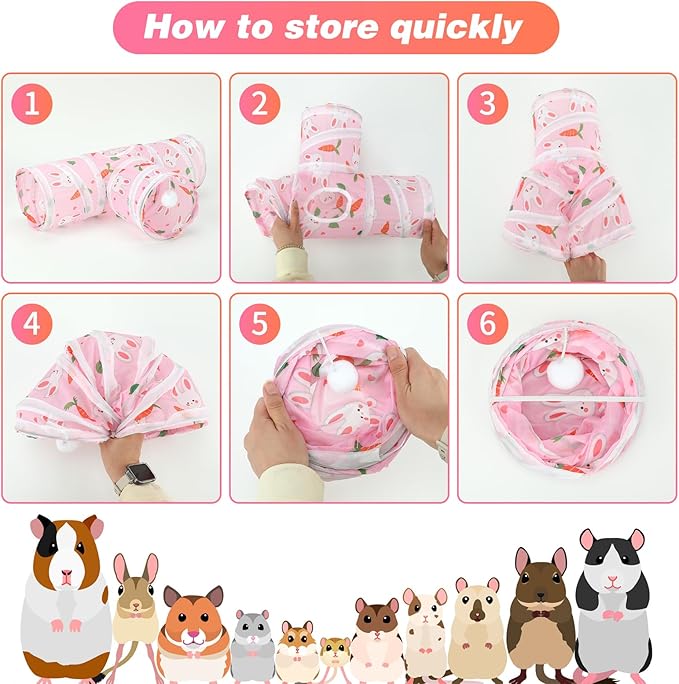 How to store quickly

1

2

3

4

5

6