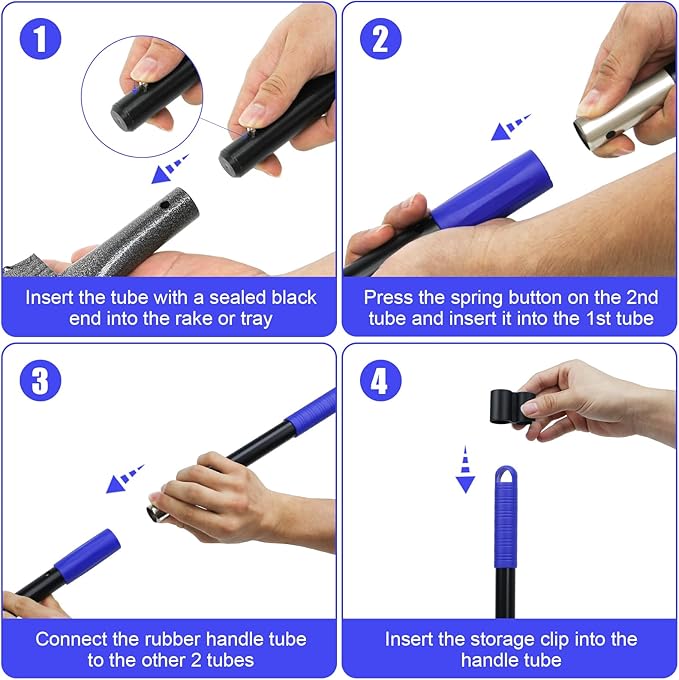 1

Insert the tube with a sealed black end into the rake or tray

2

Press the spring button on the 2nd tube and insert it into the 1st tube

3

Connect the rubber handle tube to the other 2 tubes

4

Insert the storage clip into the handle tube