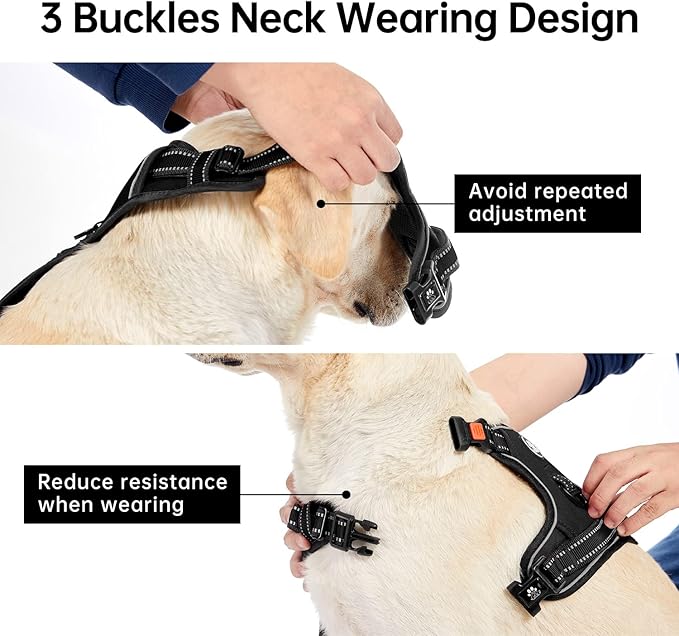 3 Buckles Neck Wearing Design

Avoid repeated adjustment

Reduce resistance when wearing