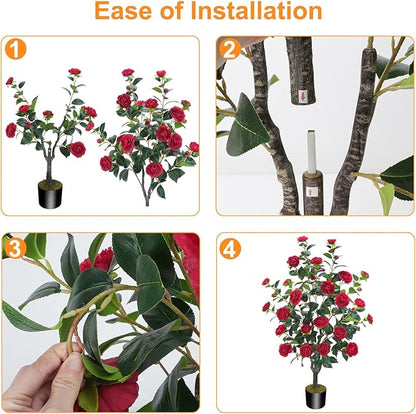 Ease of Installation

1

2

3

4