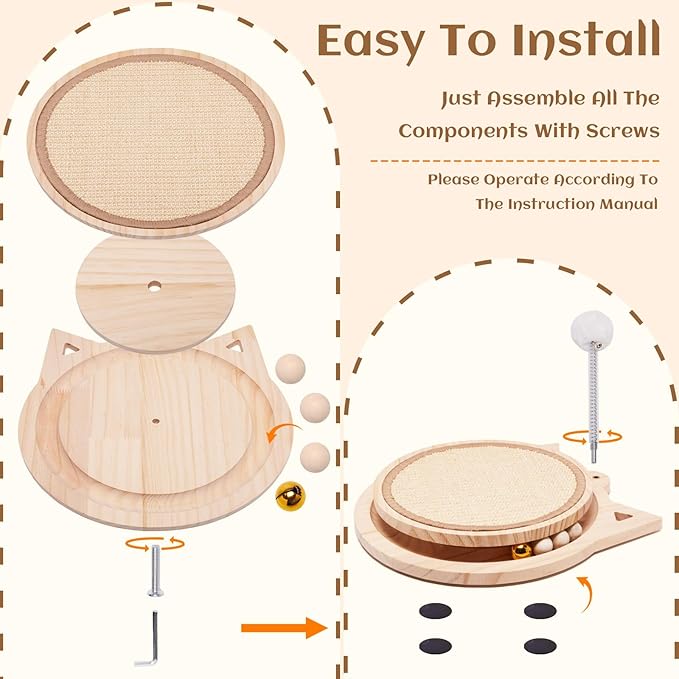 Easy To Install

Just Assemble All The Components With Screws

Please Operate According To The Instruction Manual