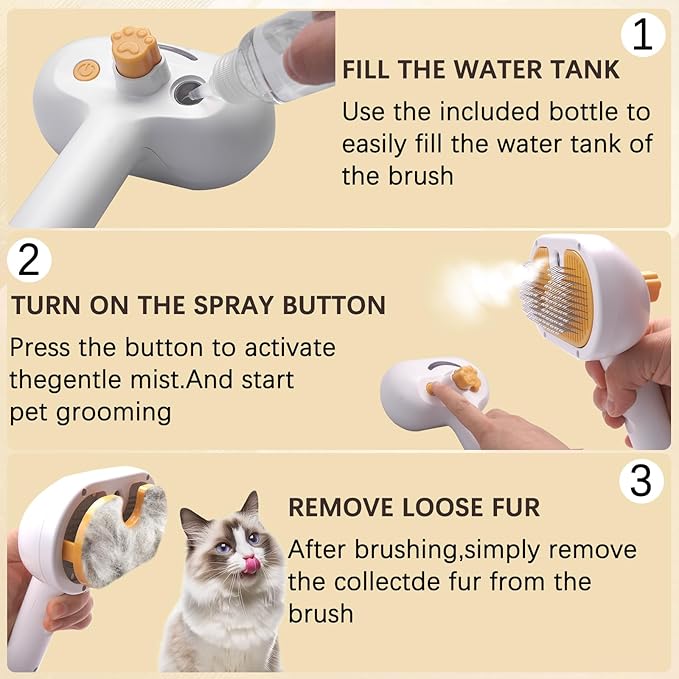 1

FILL THE WATER TANK

Use the included bottle to easily fill the water tank of the brush

2

TURN ON THE SPRAY BUTTON

Press the button to activate thegentle mist.And start pet grooming

3

REMOVE LOOSE FUR

After brushing,simply remove the collectde fur from the brush