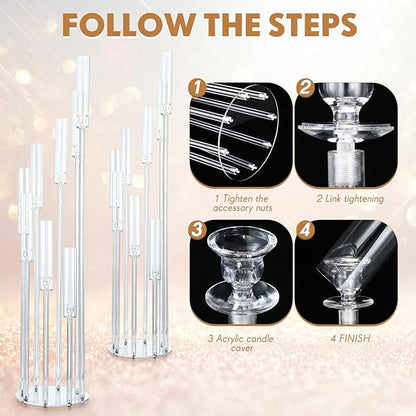 FOLLOW THE STEPS

1

1 Tighten the accessory nuts

2

2 Link tightening

3

3 Acrylic candle cover

4

4 FINISH