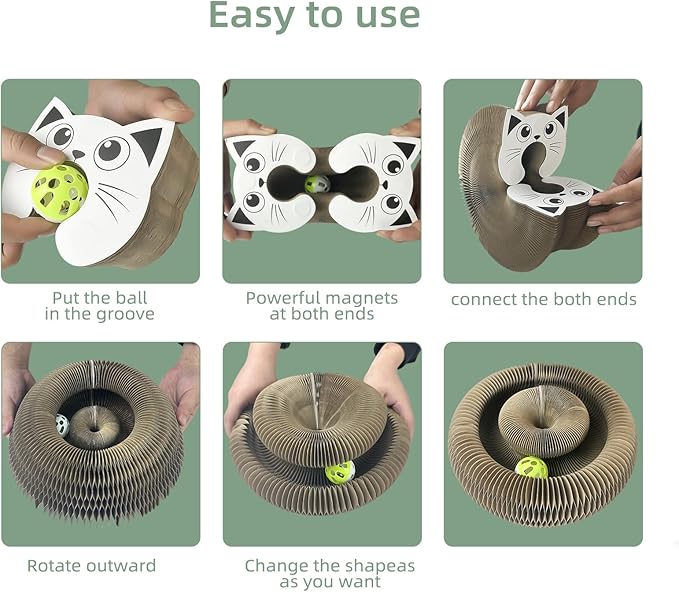 Easy to use

Put the ball in the groove

Powerful magnets at both ends

connect the both ends

Rotate outward

Change the shapeas as you want