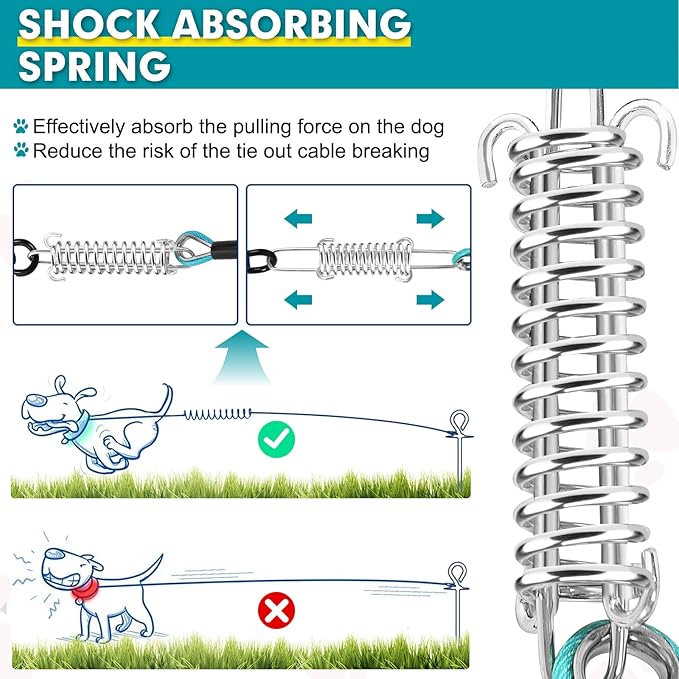 SHOCK ABSORBING SPRING

Effectively absorb the pulling force on the dog
Reduce the risk of the tie out cable breaking