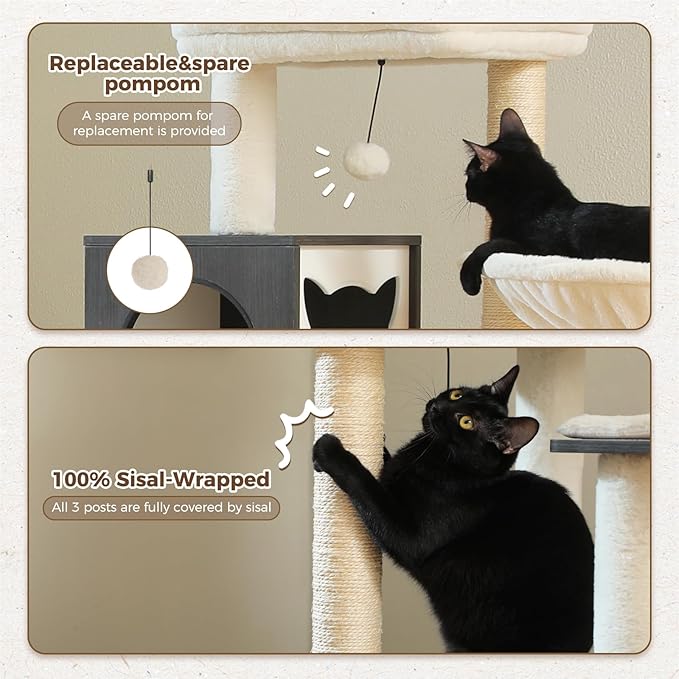 Replaceable&spare pompom

A spare pompom for replacement is provided

100% Sisal-Wrapped

All 3 posts are fully covered by sisal