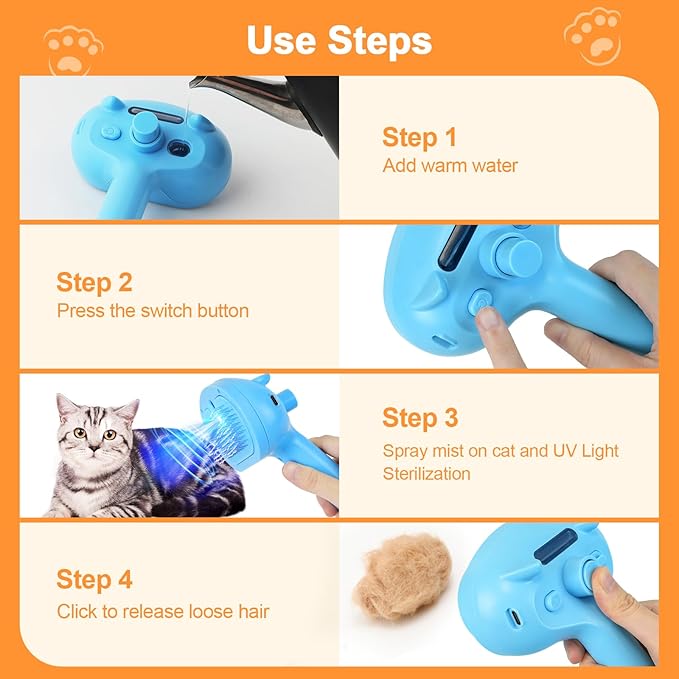 Use Steps

Step 1
Add warm water

Step 2
Press the switch button

Step 3
Spray mist on cat and UV Light Sterilization

Step 4
Click to release loose hair