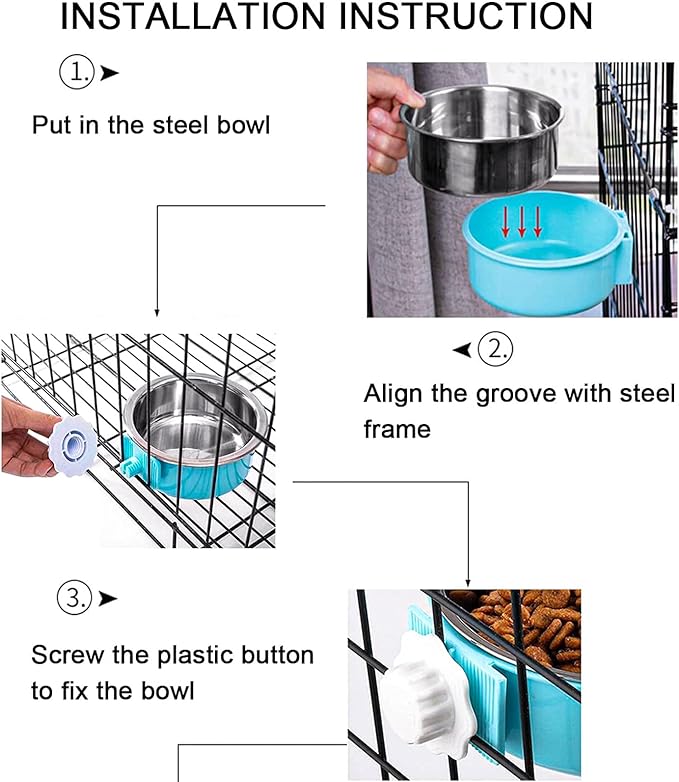 INSTALLATION INSTRUCTION

1.

Put in the steel bowl

2.

Align the groove with steel frame

3.

Screw the plastic button to fix the bowl