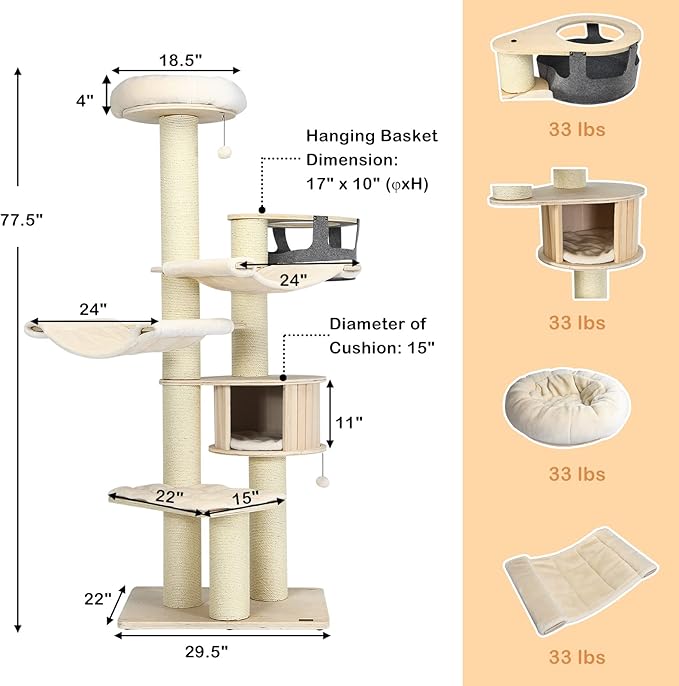 18.5"

4"

77.5"

Hanging Basket Dimension: 17" x 10" (φxH)

24"

24"

Diameter of Cushion: 15"

11"

22"

15"

22"

29.5"

33 lbs

33 lbs

33 lbs

33 lbs