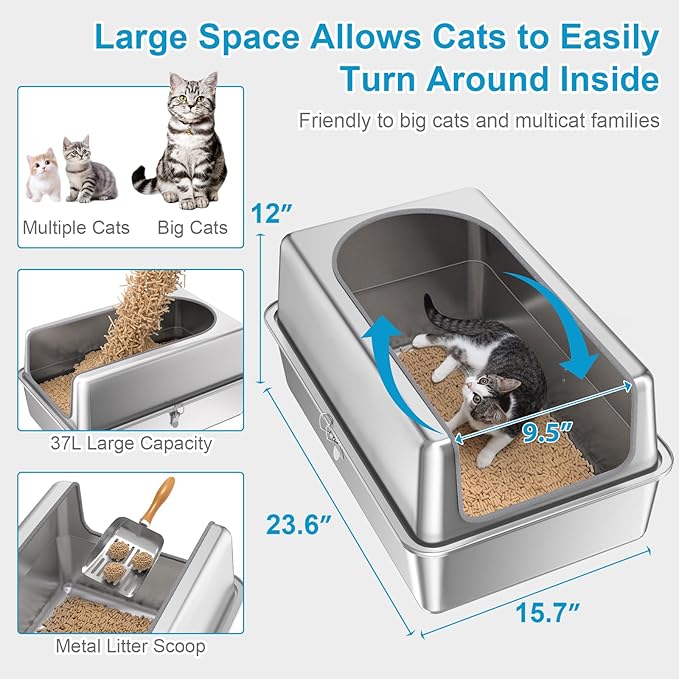 Large Space Allows Cats to Easily Turn Around Inside

Friendly to big cats and multicat families

Multiple Cats

Big Cats

37L Large Capacity

Metal Litter Scoop

12″

9.5″

23.6″

15.7″