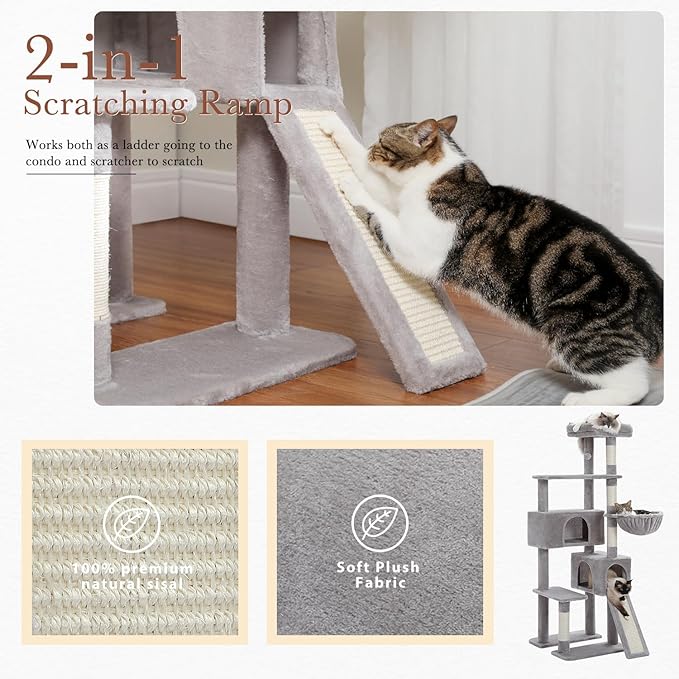 2-in-1
Scratching Ramp

Works both as a ladder going to the condo and scratcher to scratch

100% premium natural sisal

Soft Plush Fabric