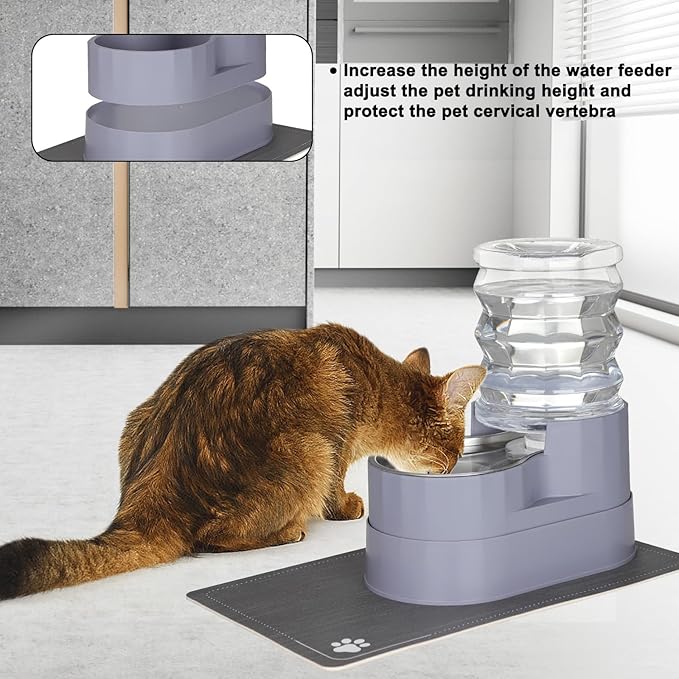 • Increase the height of the water feeder adjust the pet drinking height and protect the pet cervical vertebra