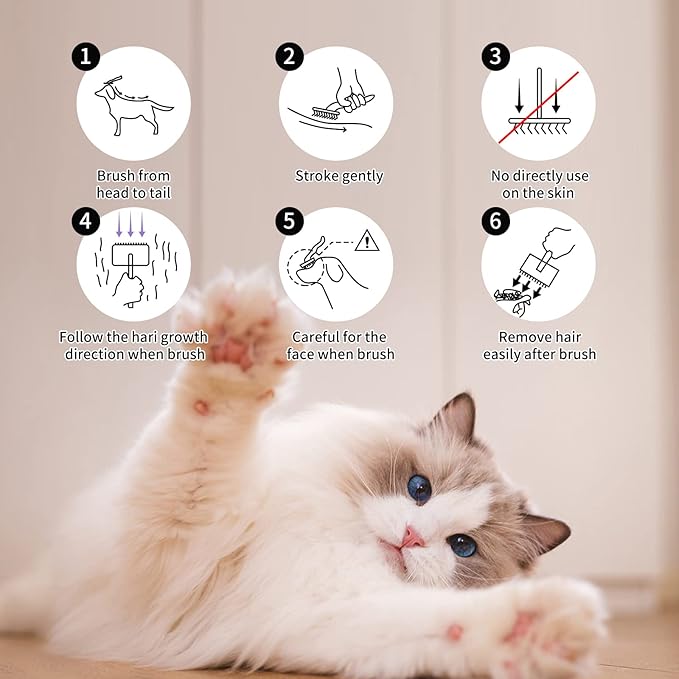 1
Brush from head to tail

2
Stroke gently

3
No directly use on the skin

4
Follow the hari growth direction when brush

5
Careful for the face when brush

6
Remove hair easily after brush