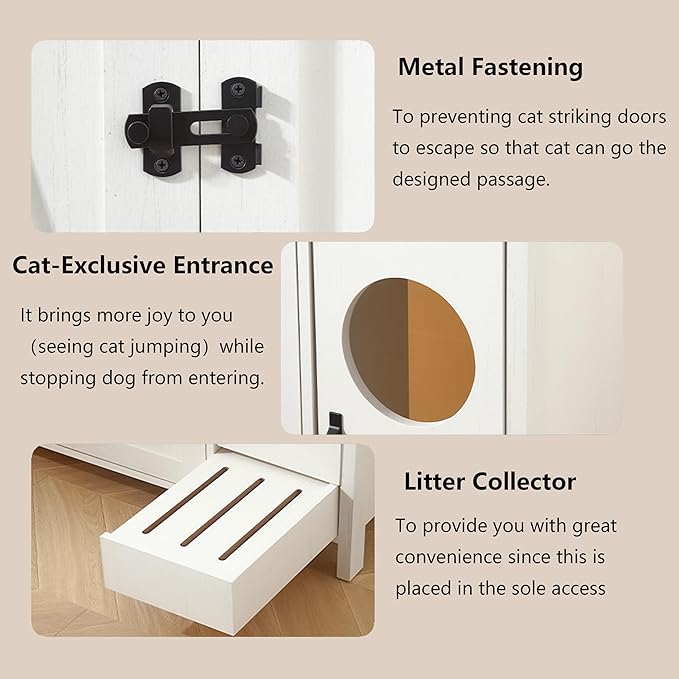 Metal Fastening

To preventing cat striking doors to escape so that cat can go the designed passage.

Cat-Exclusive Entrance

It brings more joy to you （seeing cat jumping） while stopping dog from entering.

Litter Collector

To provide you with great convenience since this is placed in the sole access