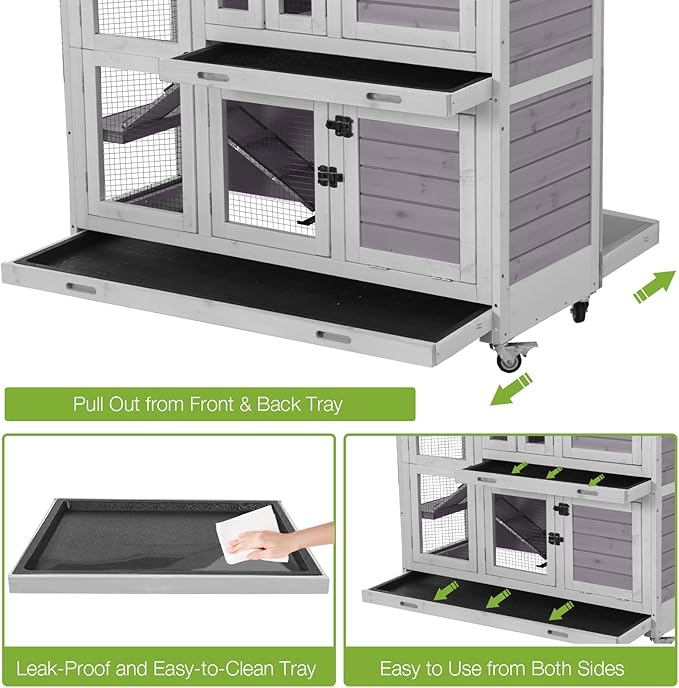 Pull Out from Front & Back Tray

Leak-Proof and Easy-to-Clean Tray

Easy to Use from Both Sides