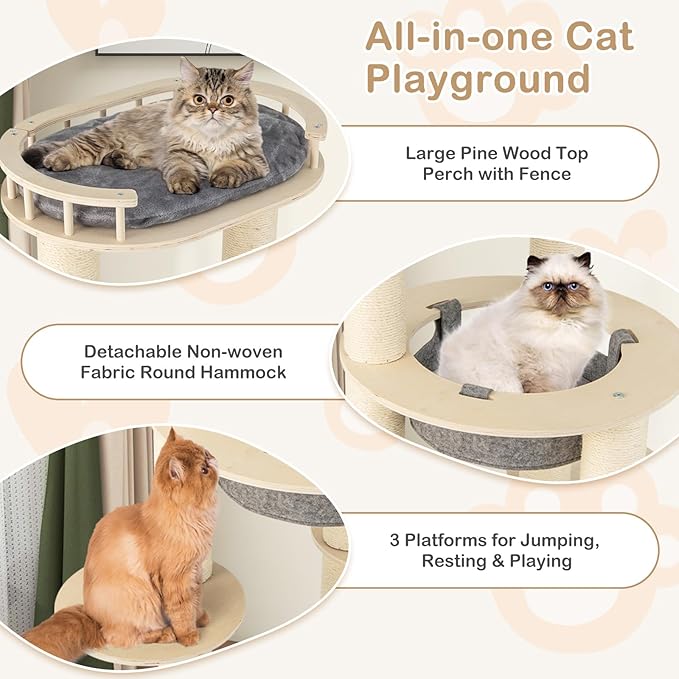 All-in-one Cat Playground

Large Pine Wood Top Perch with Fence

Detachable Non-woven Fabric Round Hammock

3 Platforms for Jumping, Resting & Playing