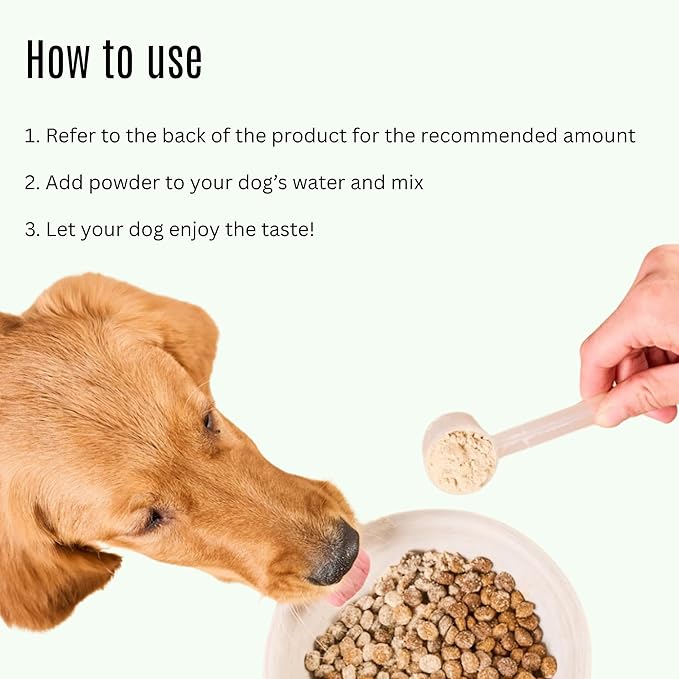 How to use

1. Refer to the back of the product for the recommended amount

2. Add powder to your dog's water and mix

3. Let your dog enjoy the taste!