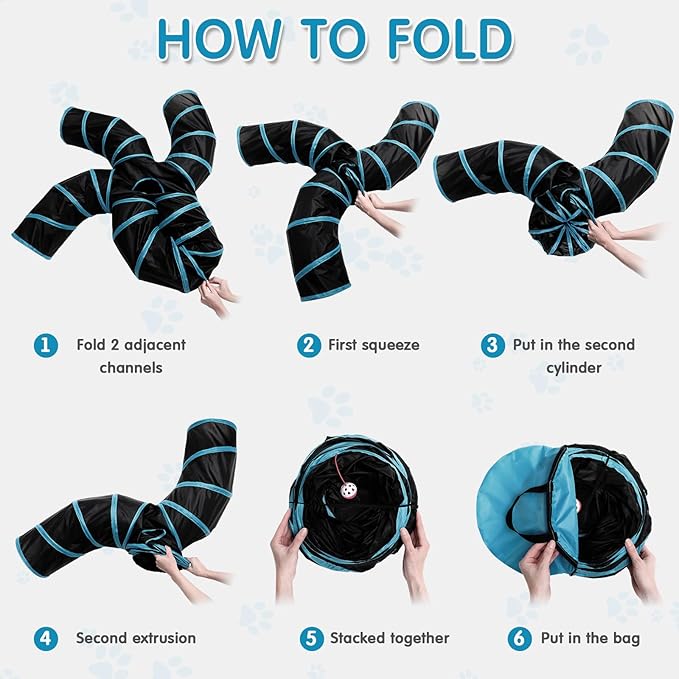 HOW TO FOLD

1 Fold 2 adjacent channels

2 First squeeze

3 Put in the second cylinder

4 Second extrusion

5 Stacked together

6 Put in the bag