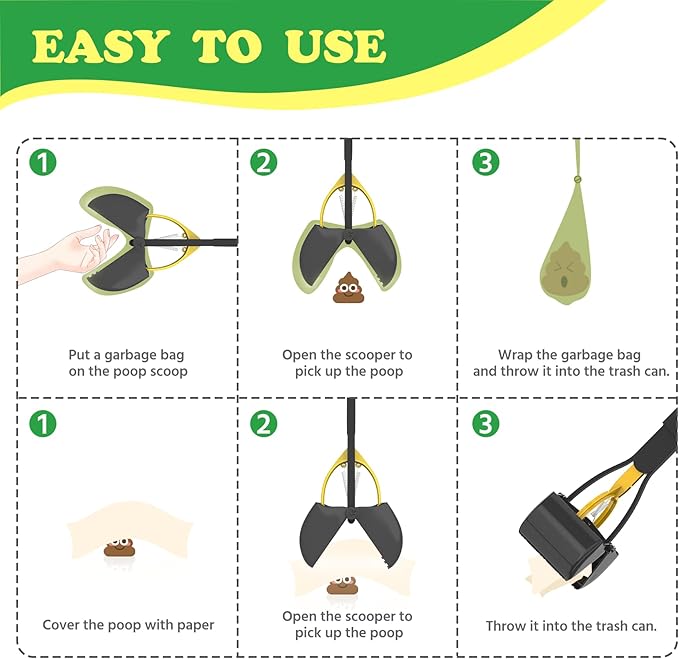 EASY TO USE

1
Put a garbage bag on the poop scoop

2
Open the scooper to pick up the poop

3
Wrap the garbage bag and throw it into the trash can.

1
Cover the poop with paper

2
Open the scooper to pick up the poop

3
Throw it into the trash can.