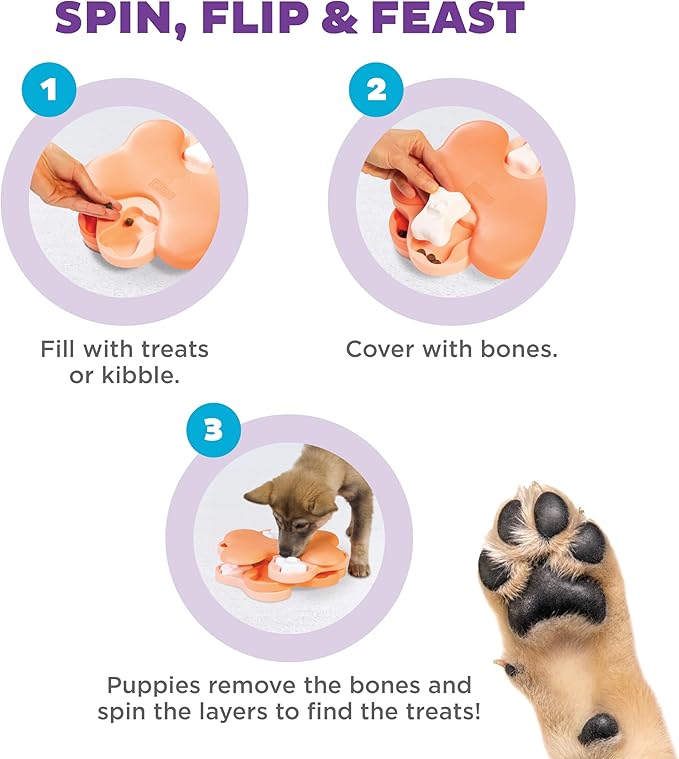 SPIN, FLIP & FEAST

1

Fill with treats or kibble.

2

Cover with bones.

3

Puppies remove the bones and spin the layers to find the treats!