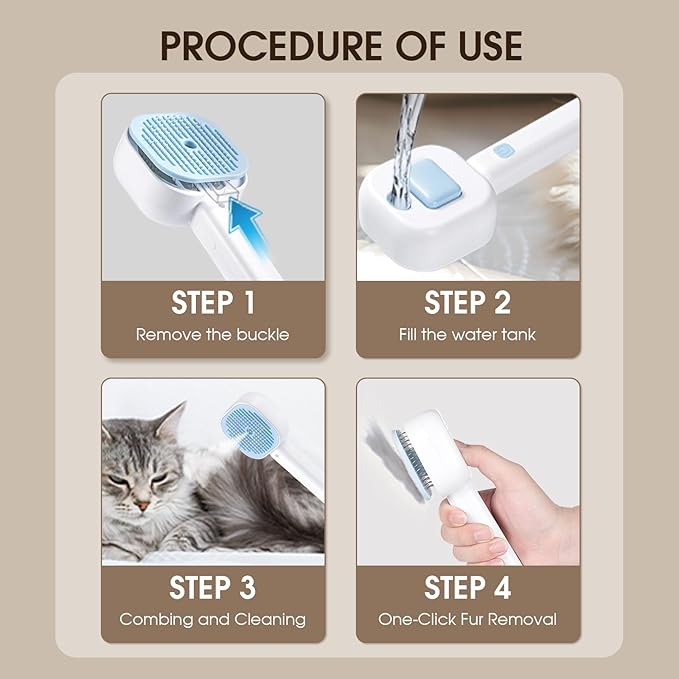 PROCEDURE OF USE

STEP 1
Remove the buckle

STEP 2
Fill the water tank

STEP 3
Combing and Cleaning

STEP 4
One-Click Fur Removal