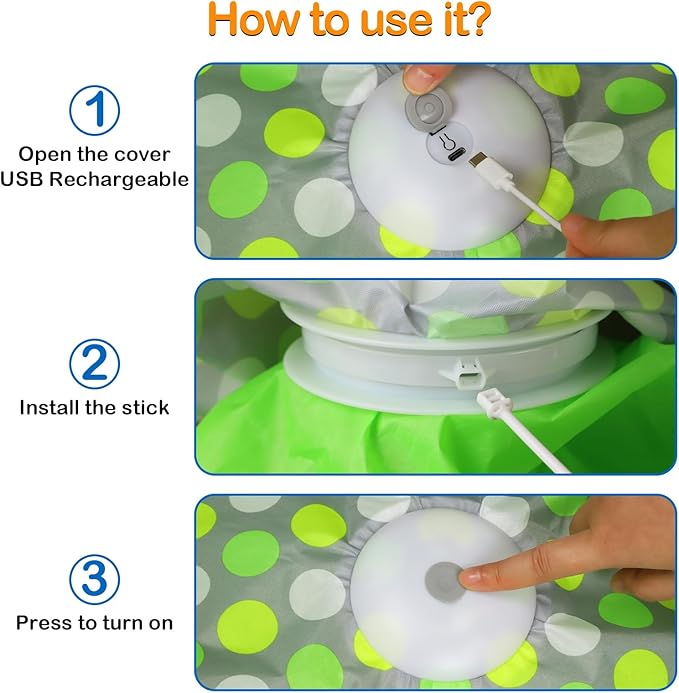 How to use it?

1
Open the cover
USB Rechargeable

2
Install the stick

3
Press to turn on