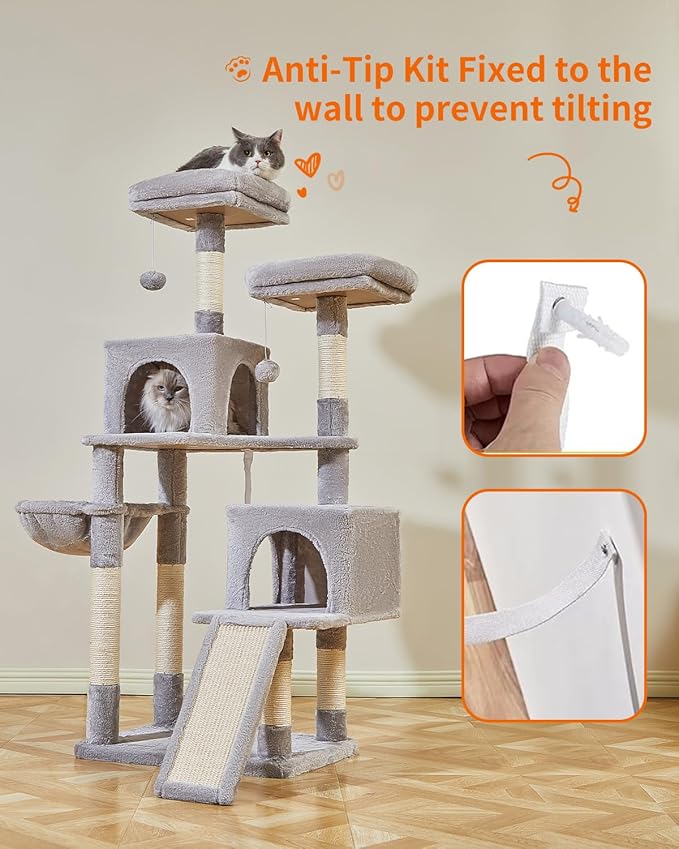 Anti-Tip Kit Fixed to the wall to prevent tilting