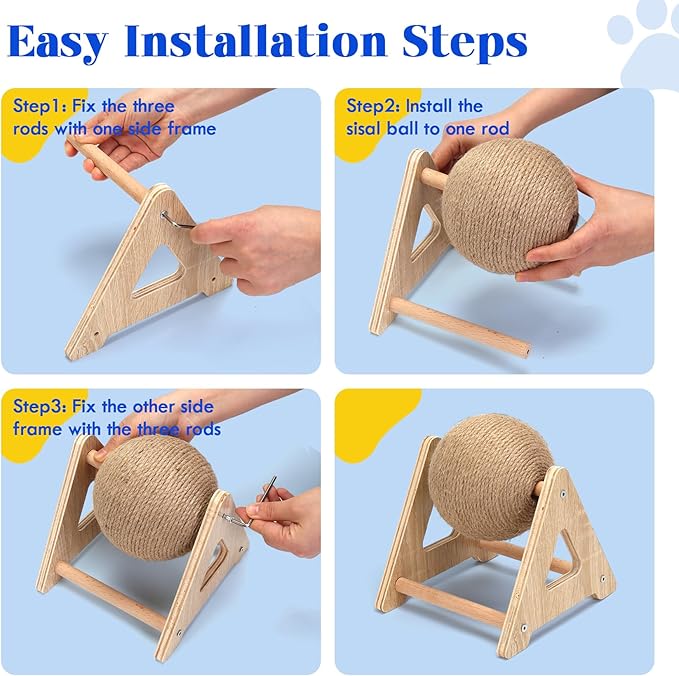 Easy Installation Steps

Step1: Fix the three rods with one side frame

Step2: Install the sisal ball to one rod

Step3: Fix the other side frame with the three rods