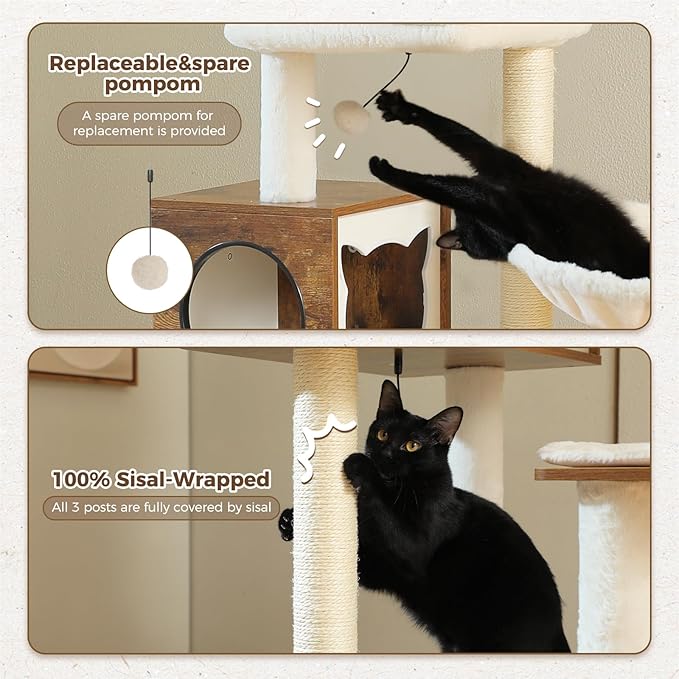 Replaceable&spare pompom

A spare pompom for replacement is provided

100% Sisal-Wrapped

All 3 posts are fully covered by sisal